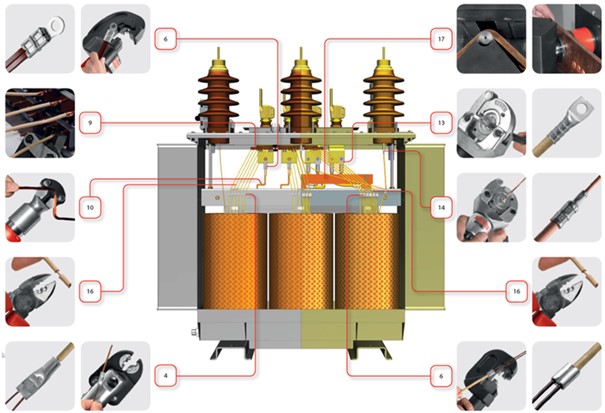 6

17

9

13

10

14

16

16

4

6